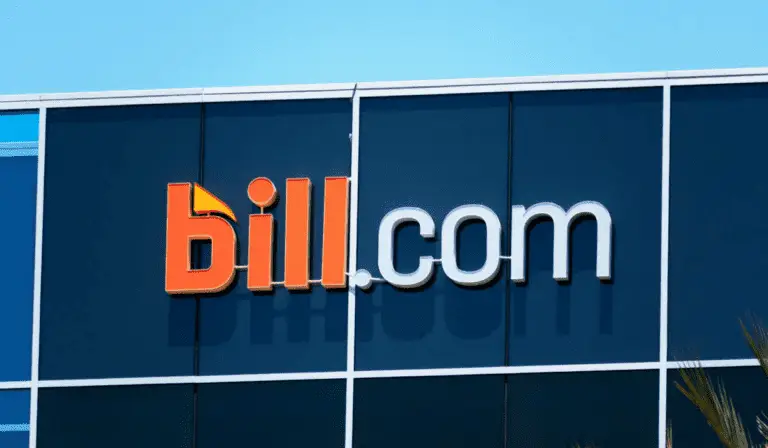 bill.com